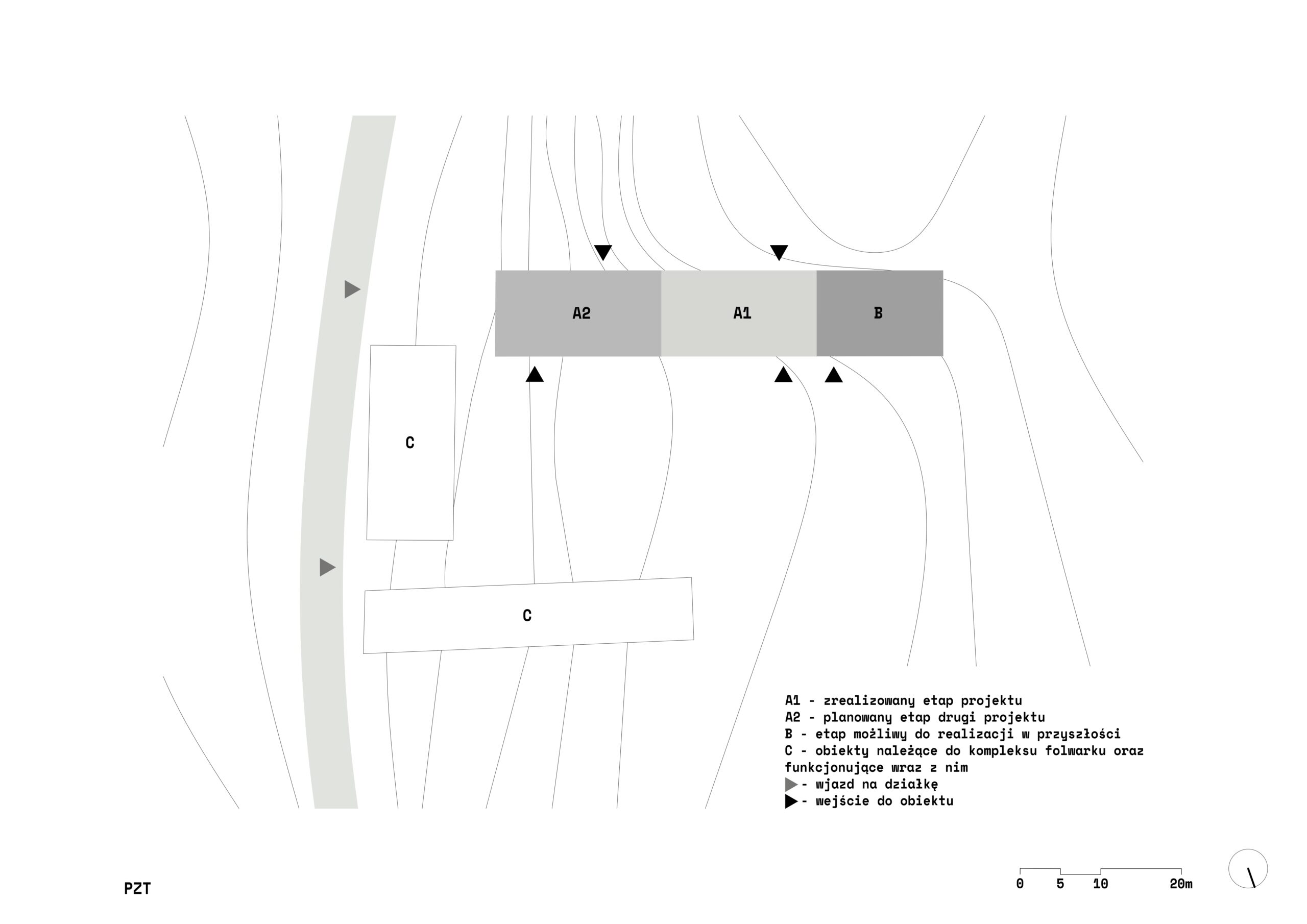 A2

A1

B

C

C

A1 - zrealizowany etap projektu
A2 - planowany etap drugi projektu
B - etap możliwy do realizacji w przyszłości
C - obiekty należące do kompleksu folwarku oraz funkcjonujące wraz z nim
- wjazd na działkę
- wejście do obiektu

PZT

0 5 10 20m